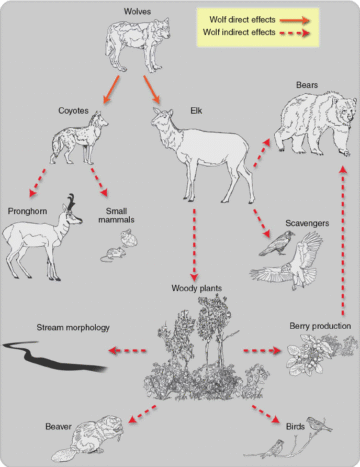 Wolves

Wolf direct effects
Wolf indirect effects

Coyotes

Elk

Bears

Pronghorn

Small mammals

Scavengers

Woody plants

Stream morphology

Berry production

Beaver

Birds